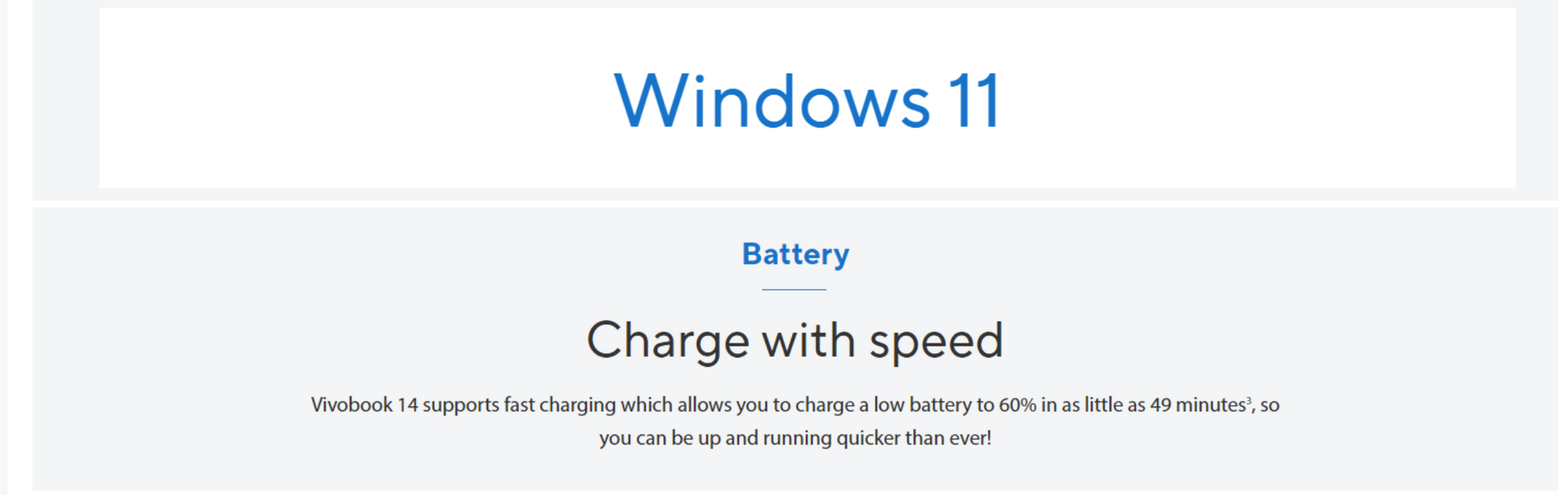 Windows 11

Battery

Charge with speed

Vivobook 14 supports fast charging which allows you to charge a low battery to 60% in as little as 49 minutes$^3$, so you can be up and running quicker than ever!